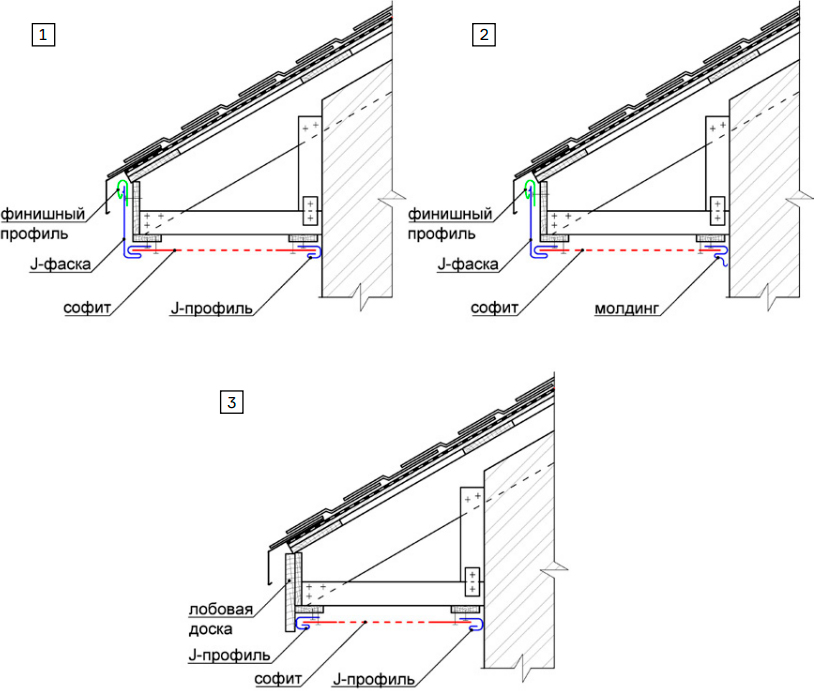 1

финишный профиль

J-фаска

софит

J-профиль

2

финишный профиль

J-фаска

софит

молдинг

3

лобовая доска

J-профиль

софит

J-профиль